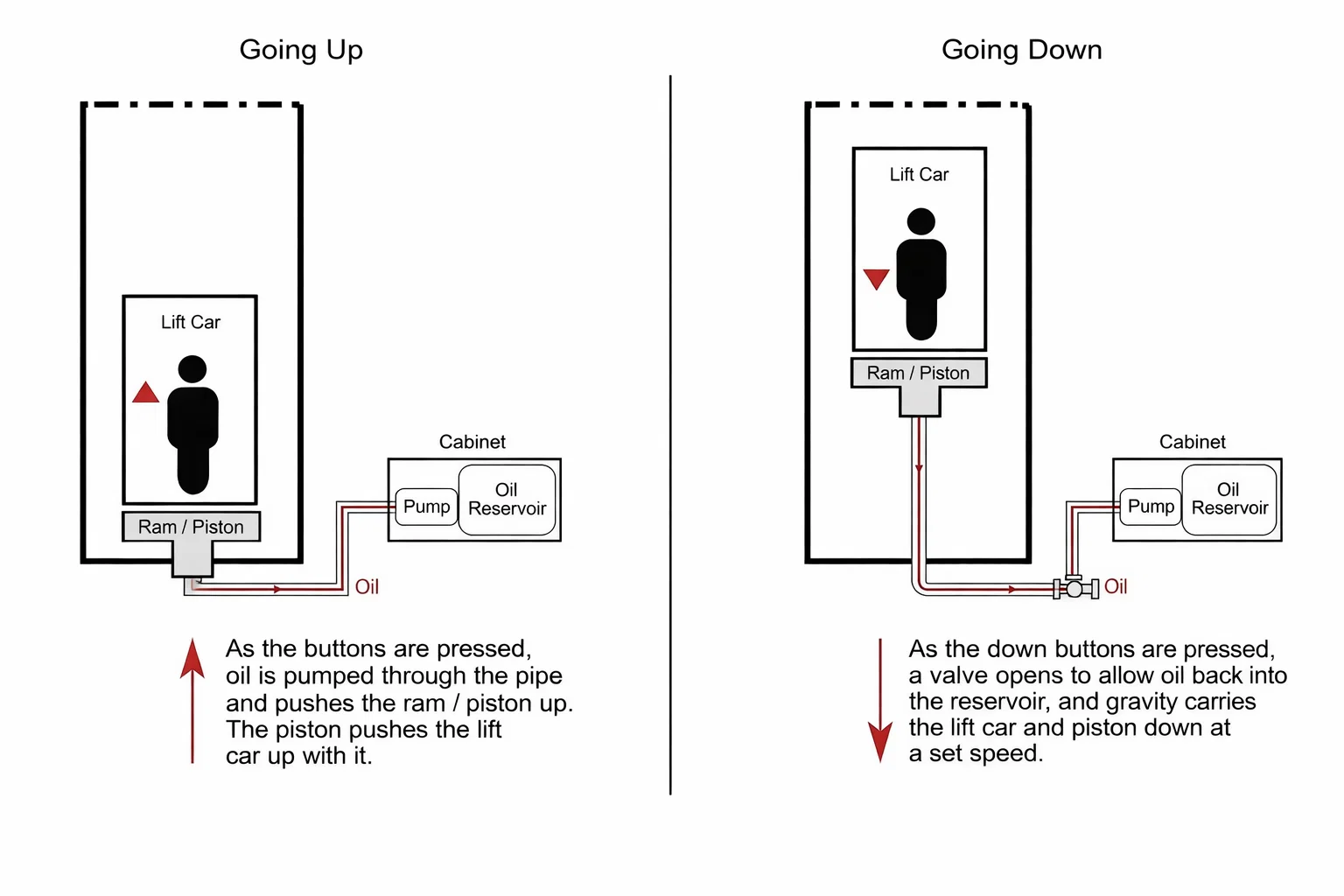 Going Up

Lift Car

Ram / Piston

Cabinet

Pump

Oil Reservoir

Oil

As the buttons are pressed, oil is pumped through the pipe and pushes the ram / piston up. The piston pushes the lift car up with it.

Going Down

Lift Car

Ram / Piston

Cabinet

Pump

Oil Reservoir

Oil

As the down buttons are pressed, a valve opens to allow oil back into the reservoir, and gravity carries the lift car and piston down at a set speed.